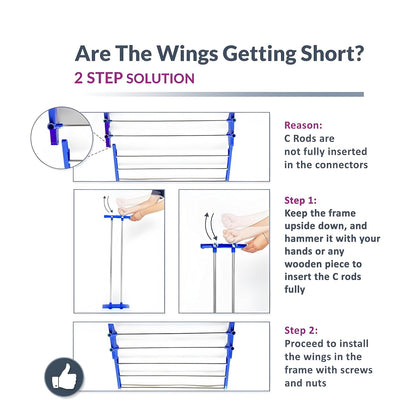 Are The Wings Getting Short?

2 STEP SOLUTION

Reason:
C Rods are not fully inserted in the connectors

Step 1:
Keep the frame upside down, and hammer it with your hands or any wooden piece to insert the C rods fully

Step 2:
Proceed to install the wings in the frame with screws and nuts