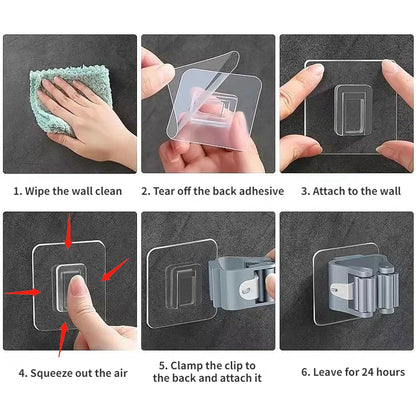 1. Wipe the wall clean

2. Tear off the back adhesive

3. Attach to the wall

4. Squeeze out the air

5. Clamp the clip to the back and attach it

6. Leave for 24 hours